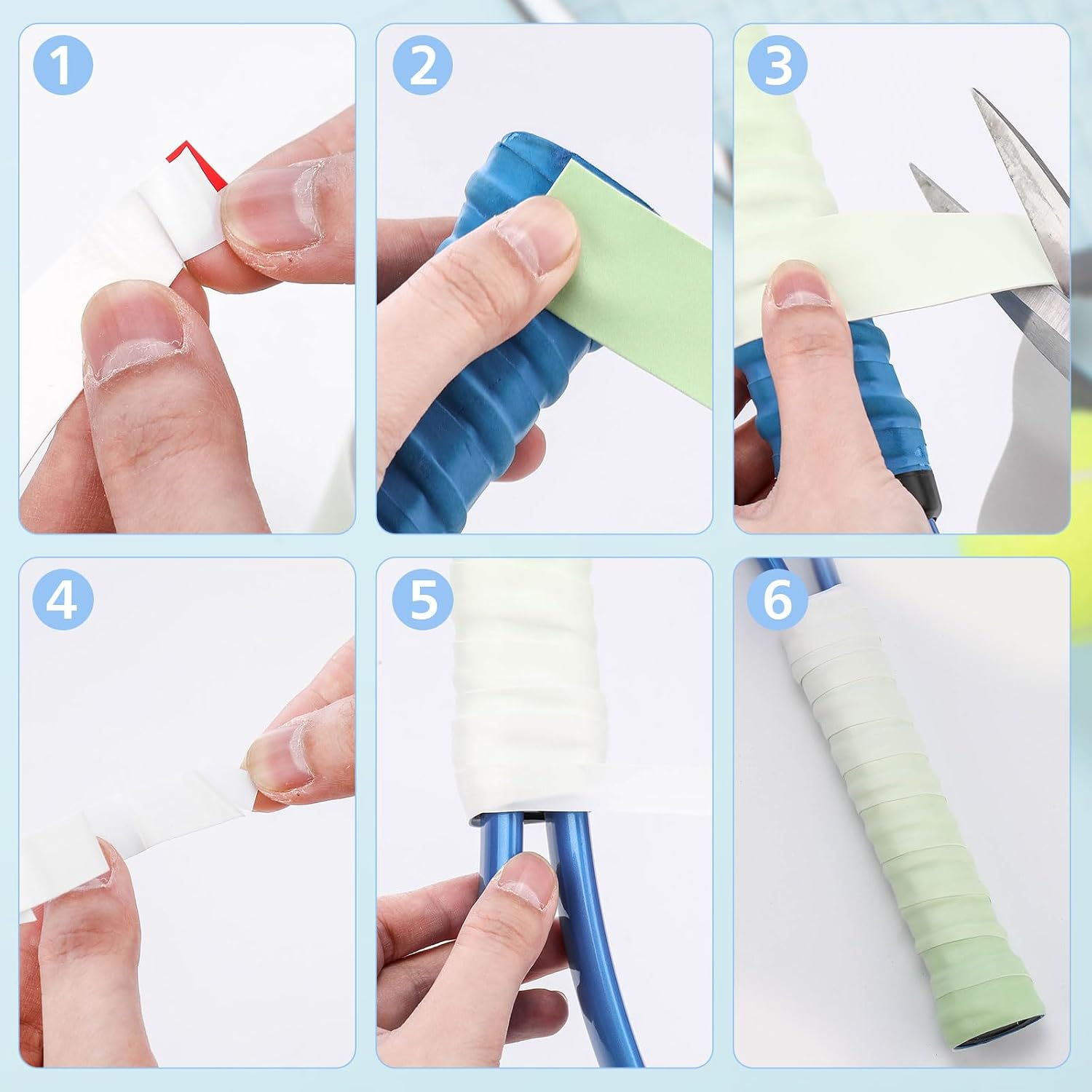 1

2

3

4

5

6